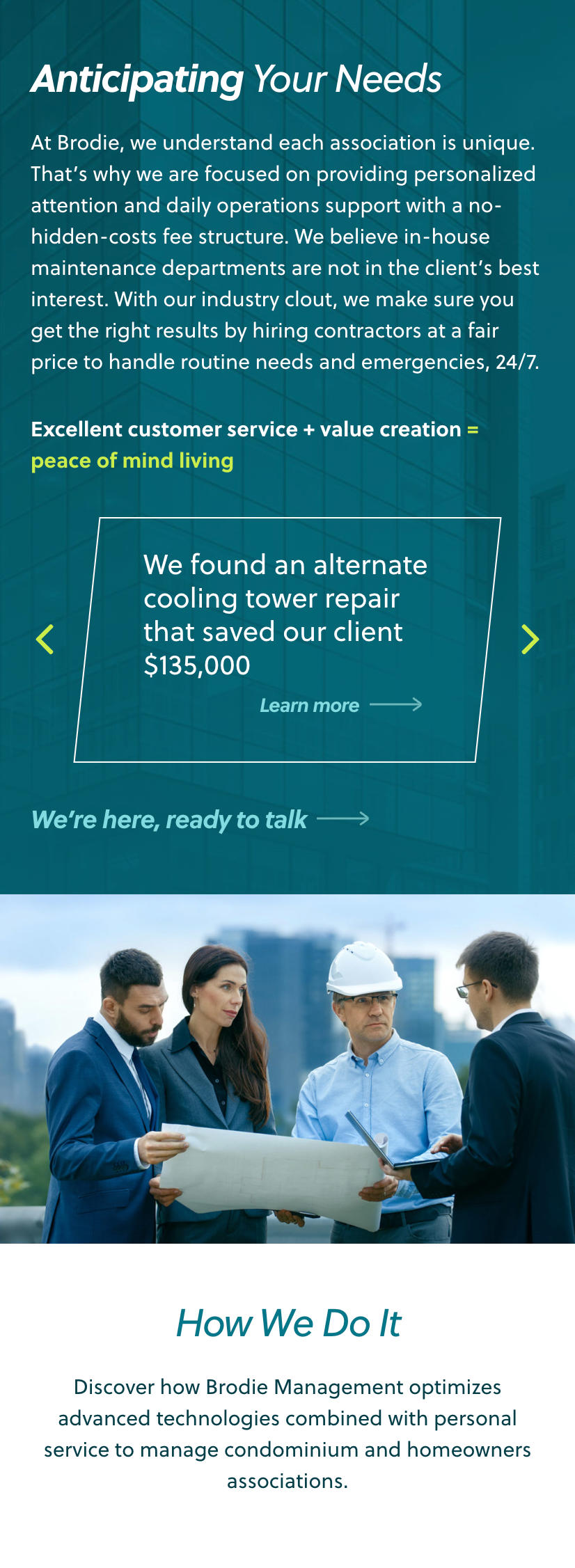 Anticipating Your Needs

At Brodie, we understand each association is unique. That's why we are focused on providing personalized attention and daily operations support with a no-hidden-costs fee structure. We believe in-house maintenance departments are not in the client's best interest. With our industry clout, we make sure you get the right results by hiring contractors at a fair price to handle routine needs and emergencies, 24/7.

Excellent customer service + value creation = peace of mind living

We found an alternate cooling tower repair that saved our client $135,000

Learn more

We're here, ready to talk

How We Do It

Discover how Brodie Management optimizes advanced technologies combined with personal service to manage condominium and homeowners associations.